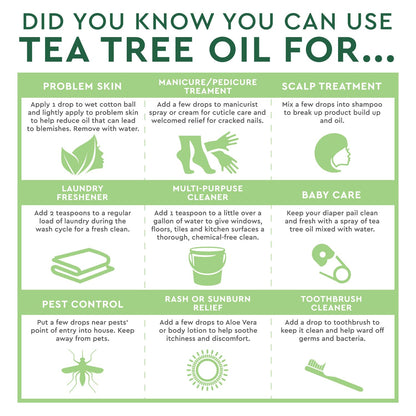 DID YOU KNOW YOU CAN USE
TEA TREE OIL FOR...

PROBLEM SKIN

Apply 1 drop to wet cotton ball and lightly apply to problem skin to help reduce oil that can lead to blemishes. Remove with water.

MANICURE/PEDICURE TREAMENT

Add a few drops to manicurist spray or cream for cuticle care and welcomed relief for cracked nails.

SCALP TREATMENT

Mix a few drops into shampoo to break up product build up and oil.

LAUNDRY FRESHENER

Add 2 teaspoons to a regular load of laundry during the wash cycle for a fresh clean.

MULTI-PURPUSE CLEANER

Add 1 teaspoon to a little over a gallon of water to give windows, floors, tiles and kitchen surfaces a thorough, chemical-free clean.

BABY CARE

Keep your diaper pail clean and fresh with a spray of tea tree oil mixed with water.

PEST CONTROL

Put a few drops near pests' point of entry into house. Keep away from pets.

RASH OR SUNBURN RELIEF

Add a few drops to Aloe Vera or body lotion to help soothe itchiness and discomfort.

TOOTHBRUSH CLEANER

Add a drop to toothbrush to keep it clean and help ward off germs and bacteria.